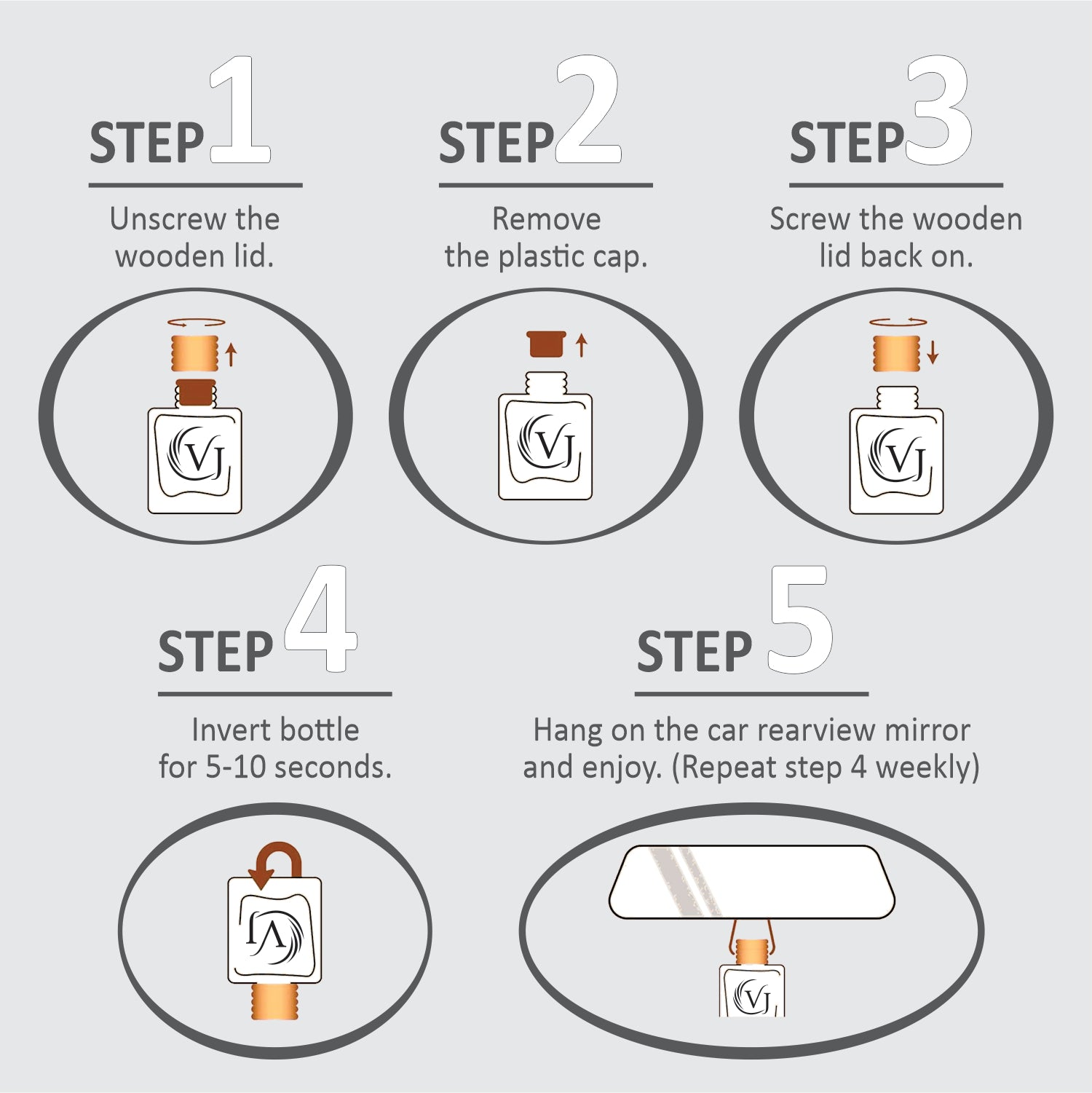 STEP 1

Unscrew the wooden lid.

VJ

STEP 2

Remove the plastic cap.

VJ

STEP 3

Screw the wooden lid back on.

VJ

STEP 4

Invert bottle for 5-10 seconds.

VJ

STEP 5

Hang on the car rearview mirror and enjoy. (Repeat step 4 weekly)

VJ